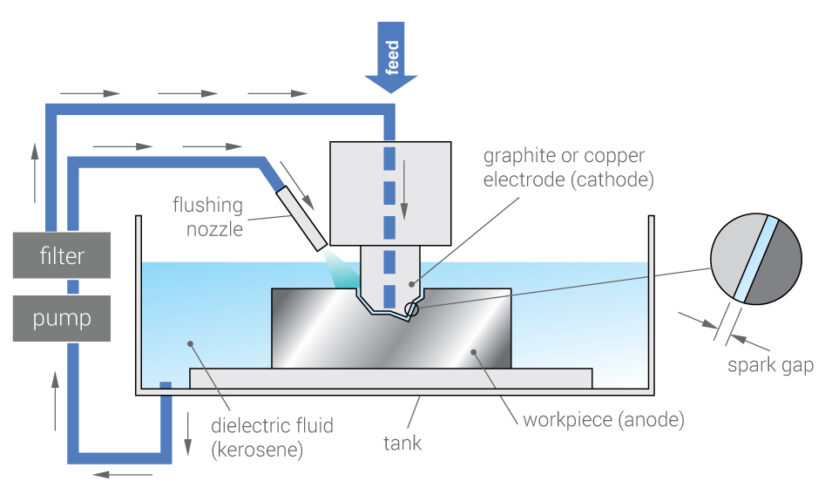 feed

graphite or copper electrode (cathode)

flushing nozzle

filter

pump

spark gap

dielectric fluid (kerosene)

tank

workpiece (anode)