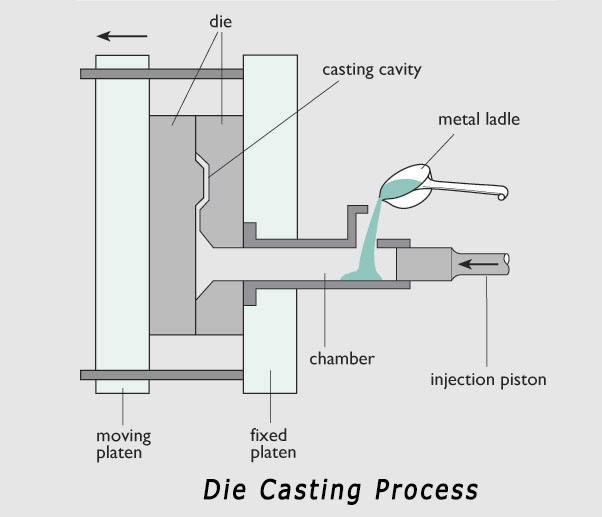 die

casting cavity

metal ladle

chamber

injection piston

moving platen

fixed platen

Die Casting Process